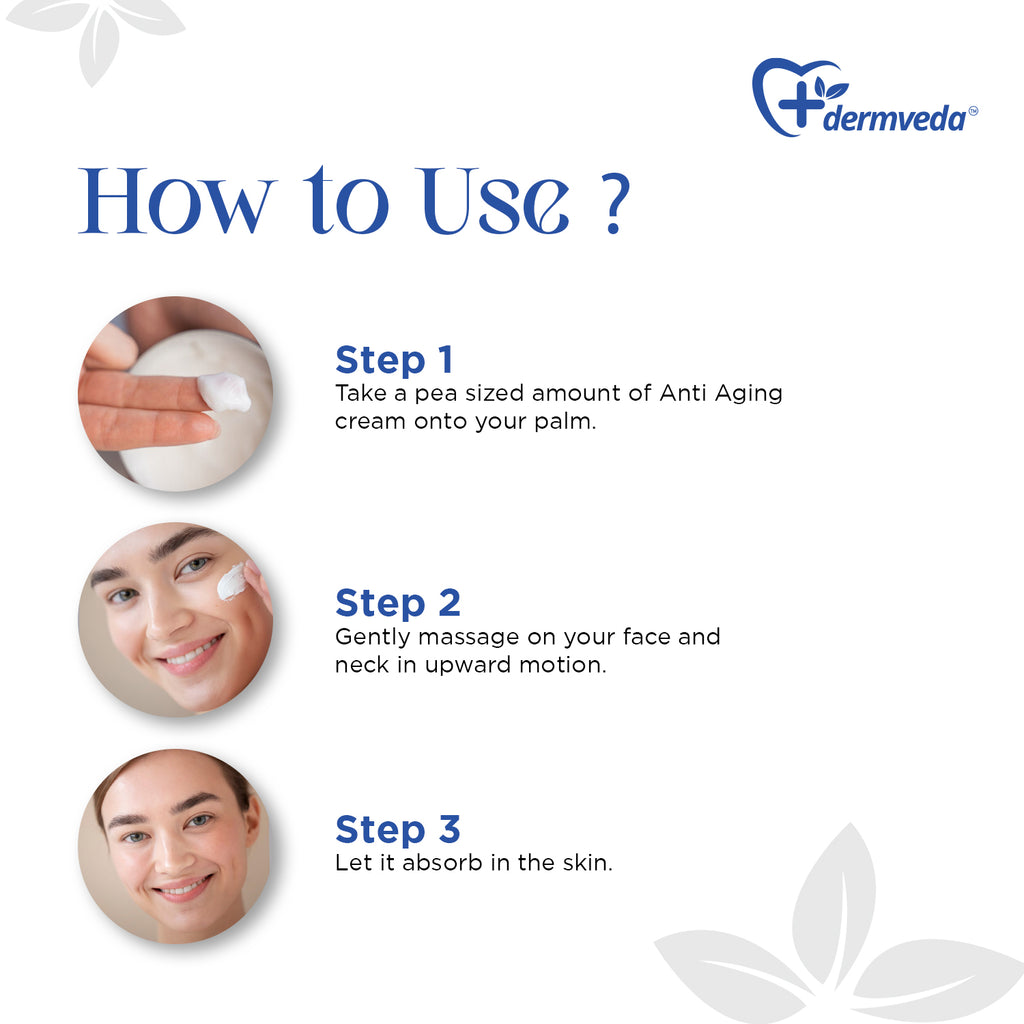 dermveda™

How to Use ?

Step 1
Take a pea sized amount of Anti Aging cream onto your palm.

Step 2
Gently massage on your face and neck in upward motion.

Step 3
Let it absorb in the skin.