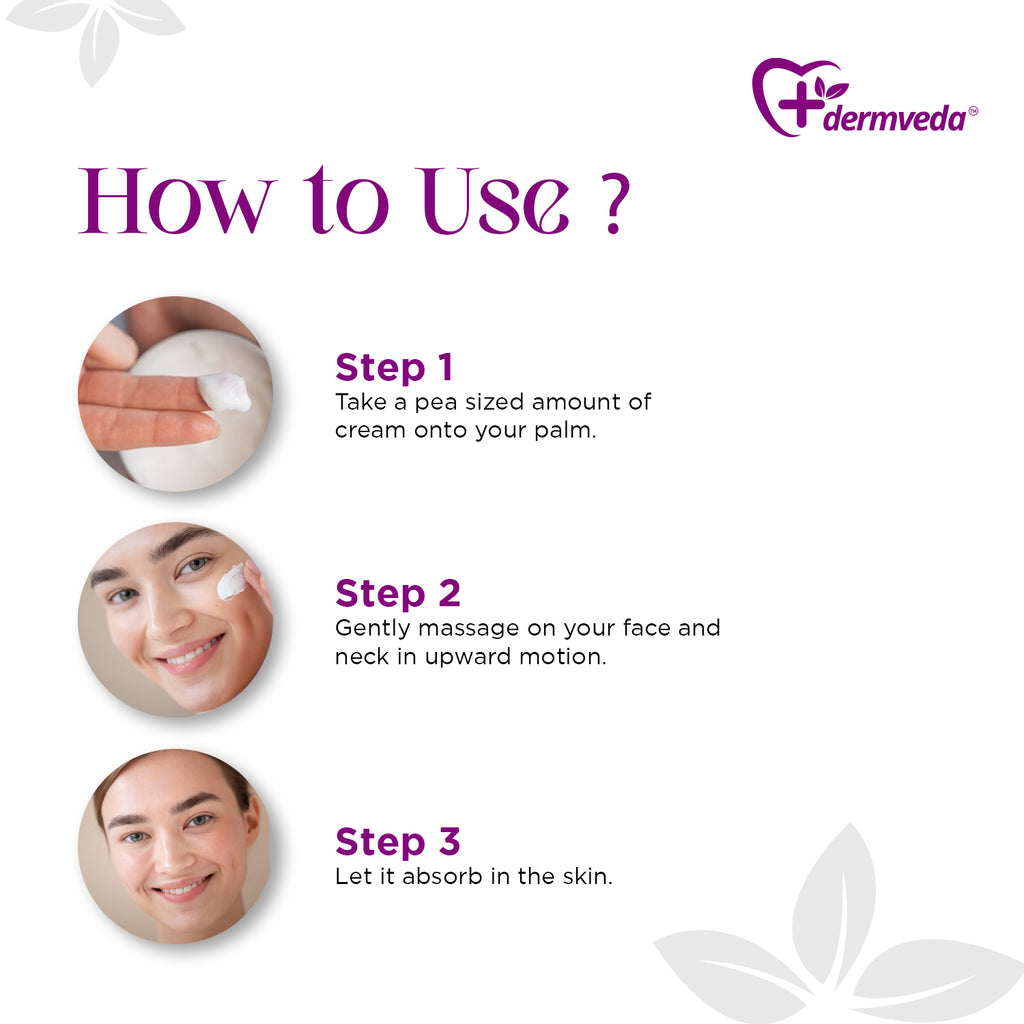 dermveda™

How to Use ?

Step 1
Take a pea sized amount of cream onto your palm.

Step 2
Gently massage on your face and neck in upward motion.

Step 3
Let it absorb in the skin.