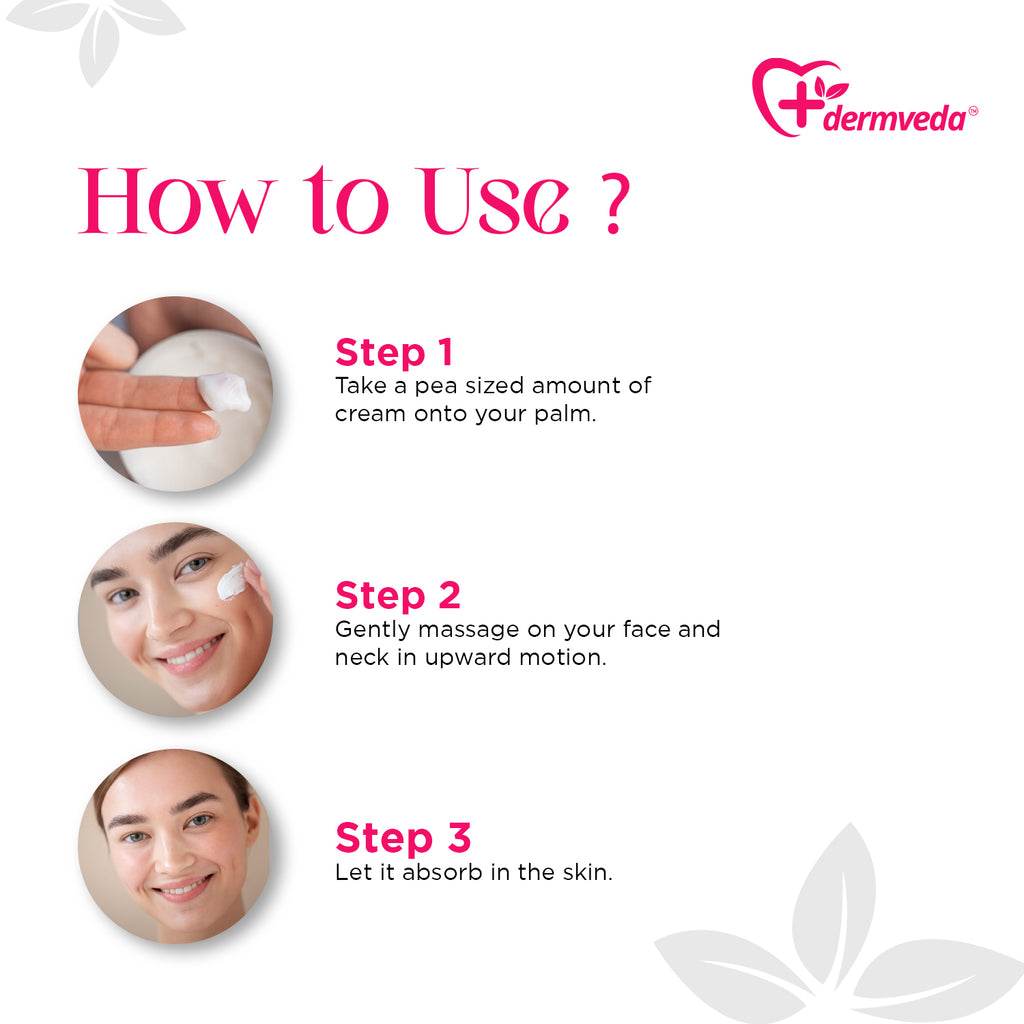 dermveda™

How to Use ?

Step 1
Take a pea sized amount of cream onto your palm.

Step 2
Gently massage on your face and neck in upward motion.

Step 3
Let it absorb in the skin.